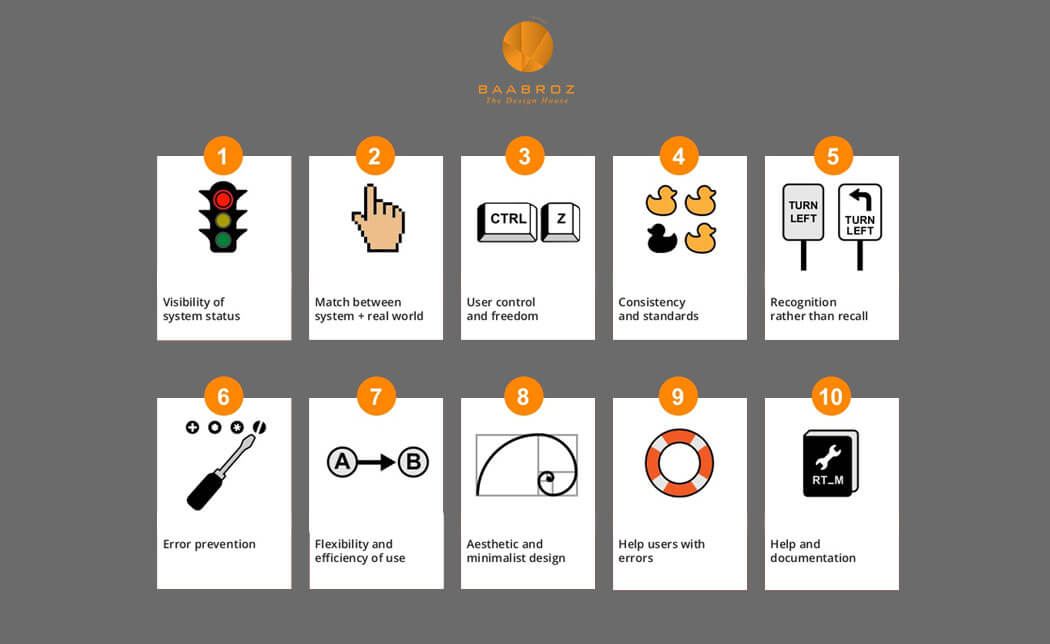 BAABROZ
The Design House

1
Visibility of system status

2
Match between system + real world

3
CTRL Z
User control and freedom

4
Consistency and standards

5
TURN LEFT
TURN LEFT
Recognition rather than recall

6
Error prevention

7
A B
Flexibility and efficiency of use

8
Aesthetic and minimalist design

9
Help users with errors

10
RT_M
Help and documentation